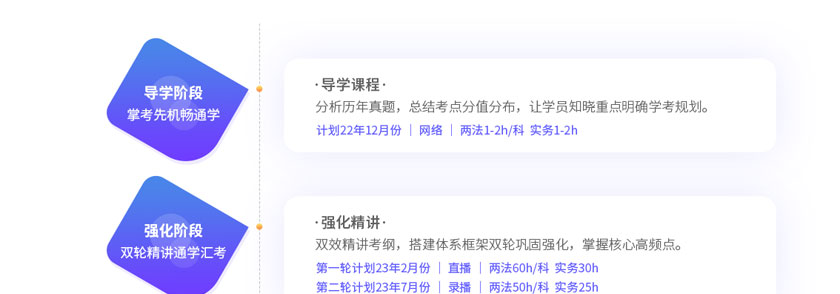 导学阶段
掌考先机畅通学

·导学课程·

分析历年真题，总结考点分值分布，让学员知晓重点明确学考规划。

计划22年12月份 | 网络 | 两法1-2h/科 实务1-2h

强化阶段
双轮精讲通学汇考

·强化精讲·

双效精讲考纲，搭建体系框架双轮巩固强化，掌握核心高频点。

第一轮计划23年2月份 | 直播 | 两法60h/科 实务30h

第二轮计划23年7月份 | 录播 | 两法50h/科 实务25h