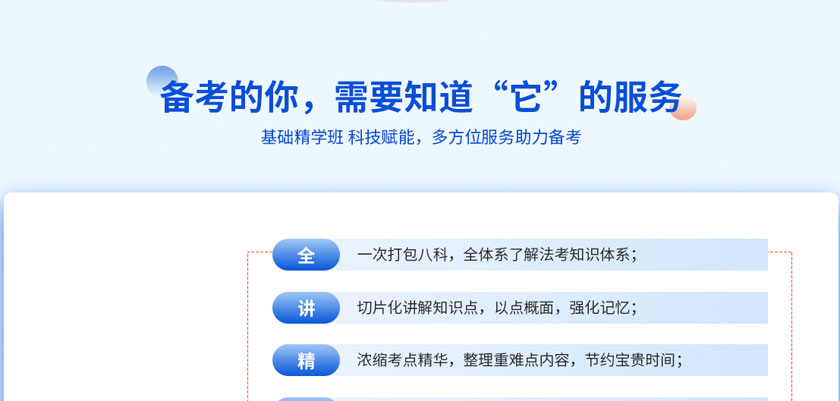 备考的你，需要知道“它”的服务

基础精学班 科技赋能，多方位服务助力备考

全 一次打包八科，全体系了解法考知识体系；

讲 切片化讲解知识点，以点概面，强化记忆；

精 浓缩考点精华，整理重难点内容，节约宝贵时间；